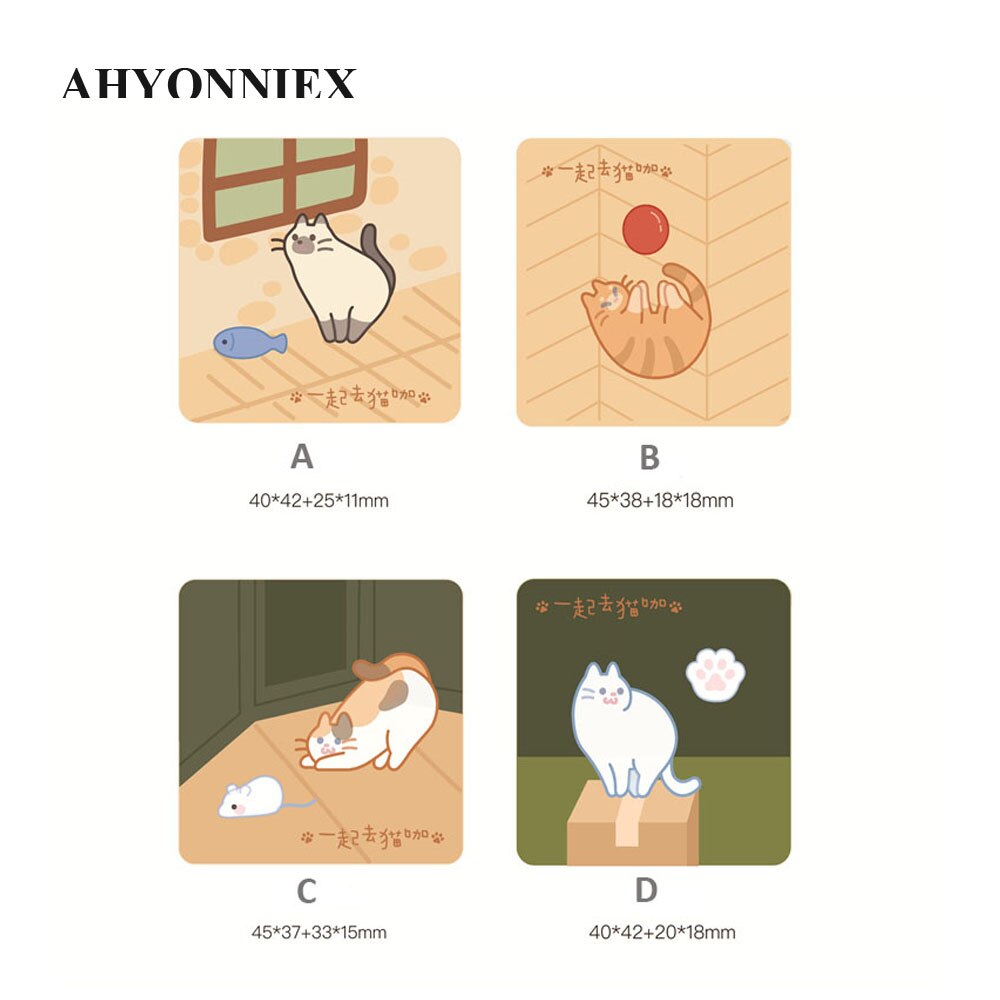 AHYONNIEX

一起去猫咖

A

40*42+25*11mm

一起去猫咖

B

45*38+18*18mm

一起去猫咖

C

45*37+33*15mm

一起去猫咖

D

40*42+20*18mm